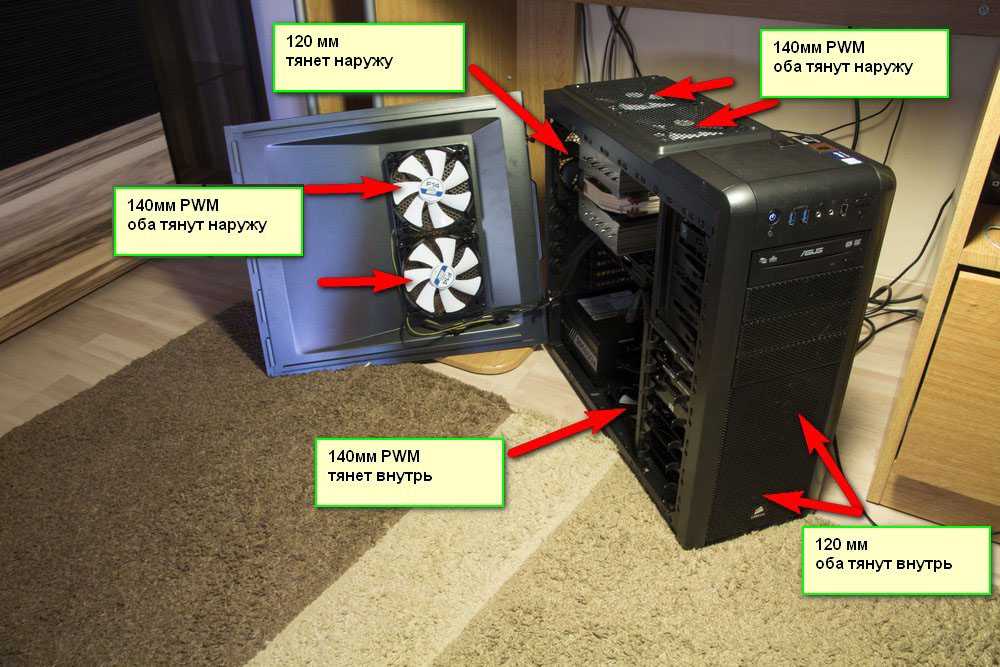 120 мм
тянет наружу

140мм PWM
оба тянут наружу

140мм PWM
оба тянут наружу

ASUS

140мм PWM
тянет внутрь

120 мм
оба тянут внутрь